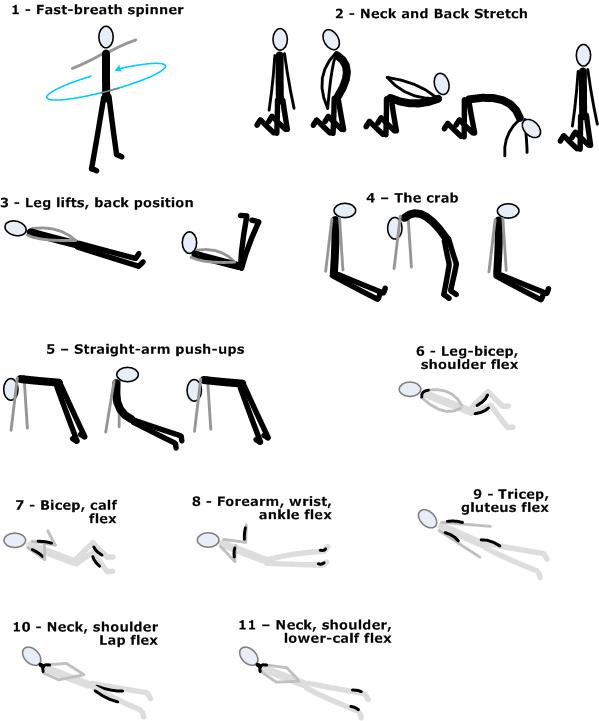 1 - Fast-breath spinner

2 - Neck and Back Stretch

3 - Leg lifts, back position

4 – The crab

5 – Straight-arm push-ups

6 - Leg-bicep, shoulder flex

7 - Bicep, calf flex

8 - Forearm, wrist, ankle flex

9 - Tricep, gluteus flex

10 - Neck, shoulder Lap flex

11 – Neck, shoulder, lower-calf flex