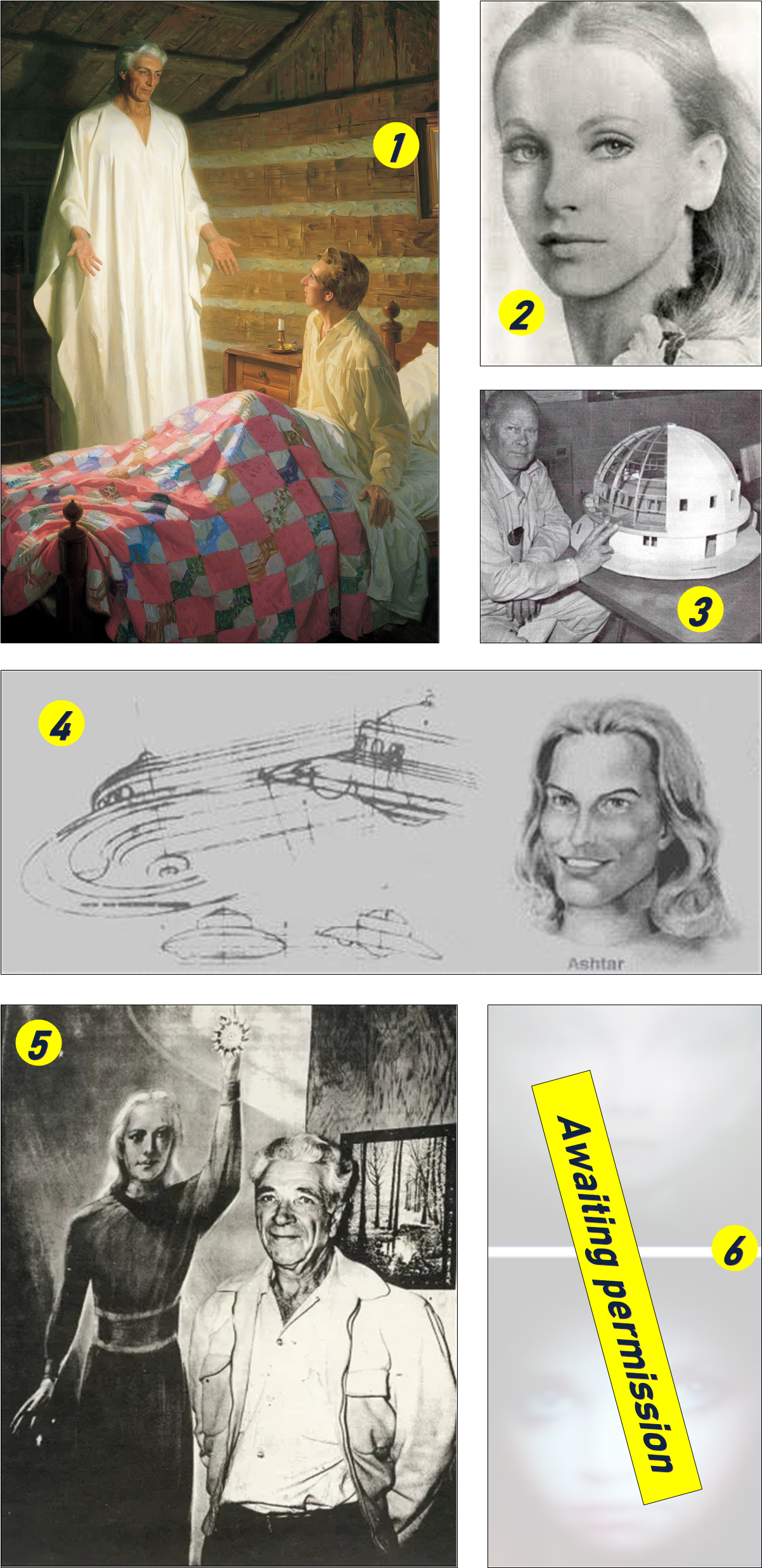 1

2

3

4

Ashtar

5

Awaiting permission

6