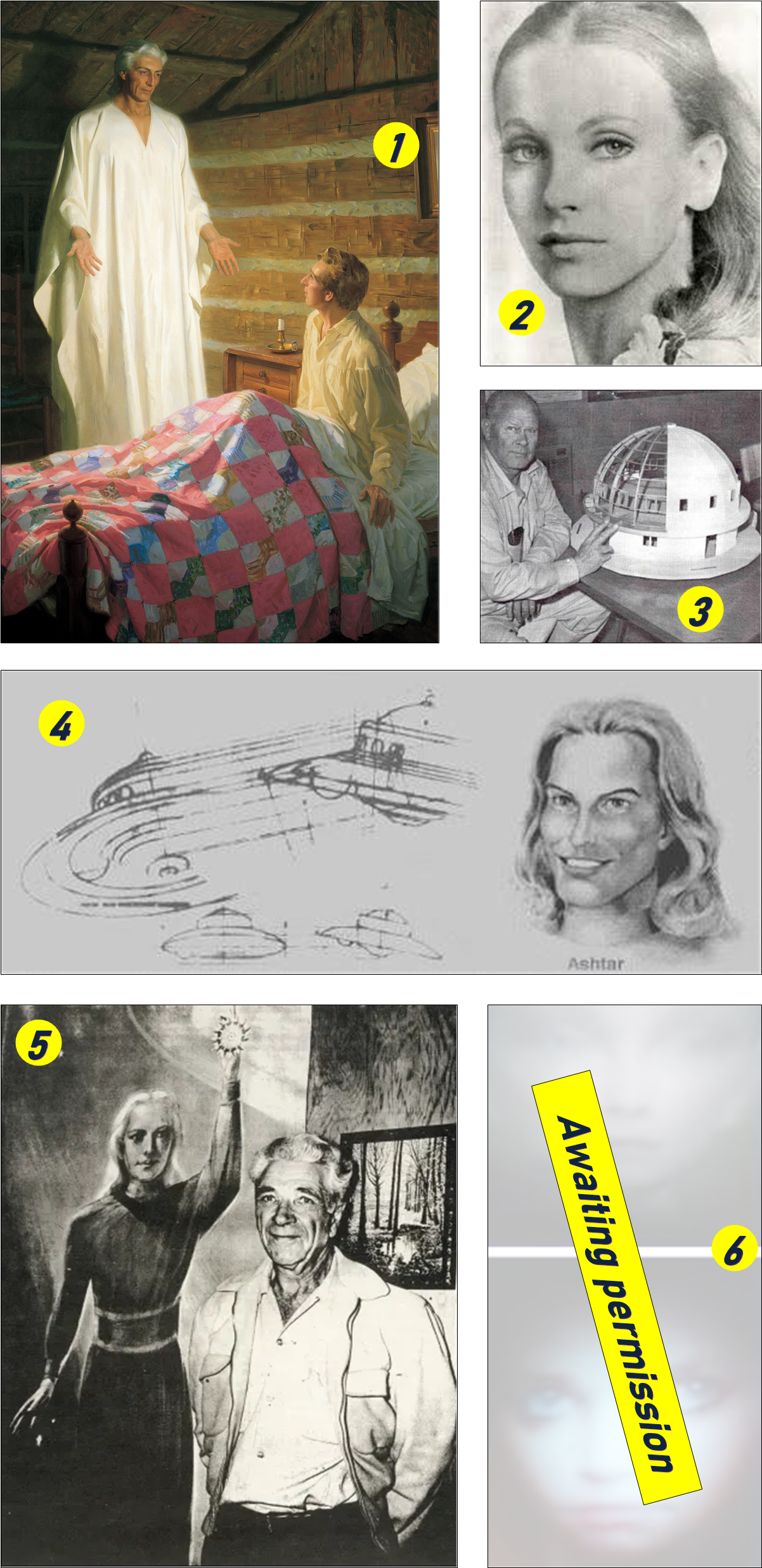 1

2

3

4

Ashtar

5

Awaiting permission

6